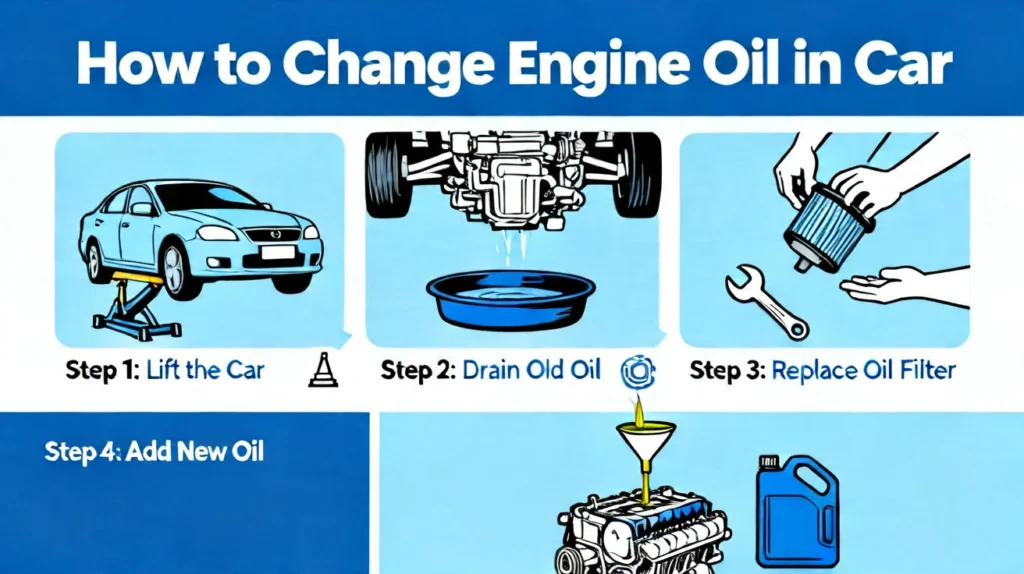 How to Change Engine Oil in Car

Step 1: Lift the Car

Step 2: Drain Old Oil

Step 3: Replace Oil Filter

Step 4: Add New Oil