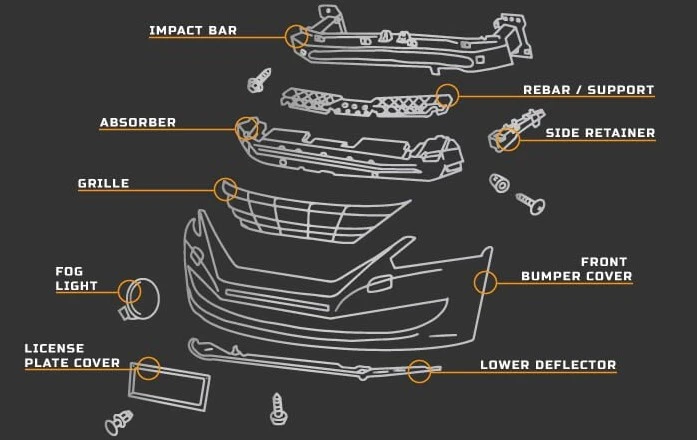 IMPACT BAR

REBAR / SUPPORT

ABSORBER

SIDE RETAINER

GRILLE

FRONT BUMPER COVER

FOG LIGHT

LICENSE PLATE COVER

LOWER DEFLECTOR